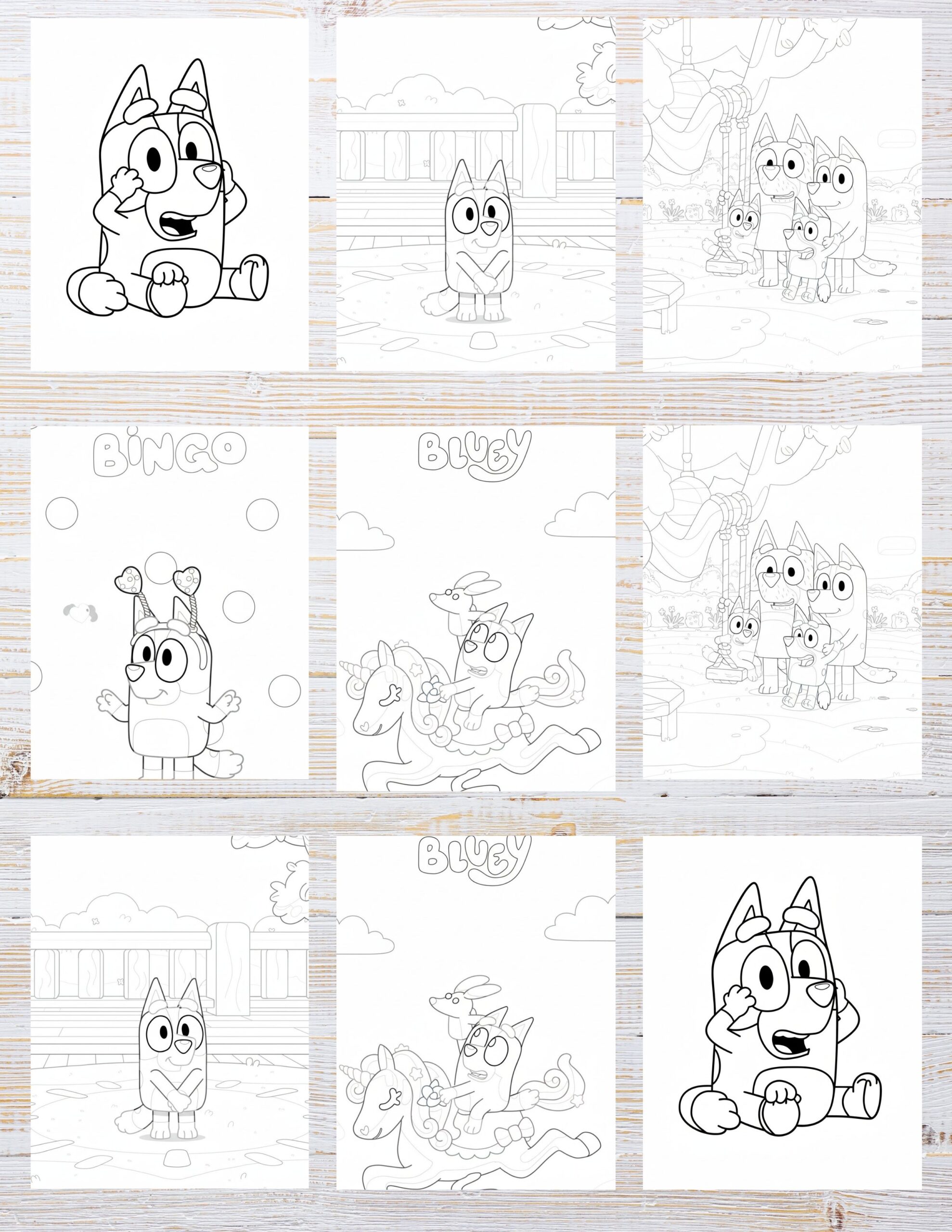 BINGO

BLUEY

BLUEY