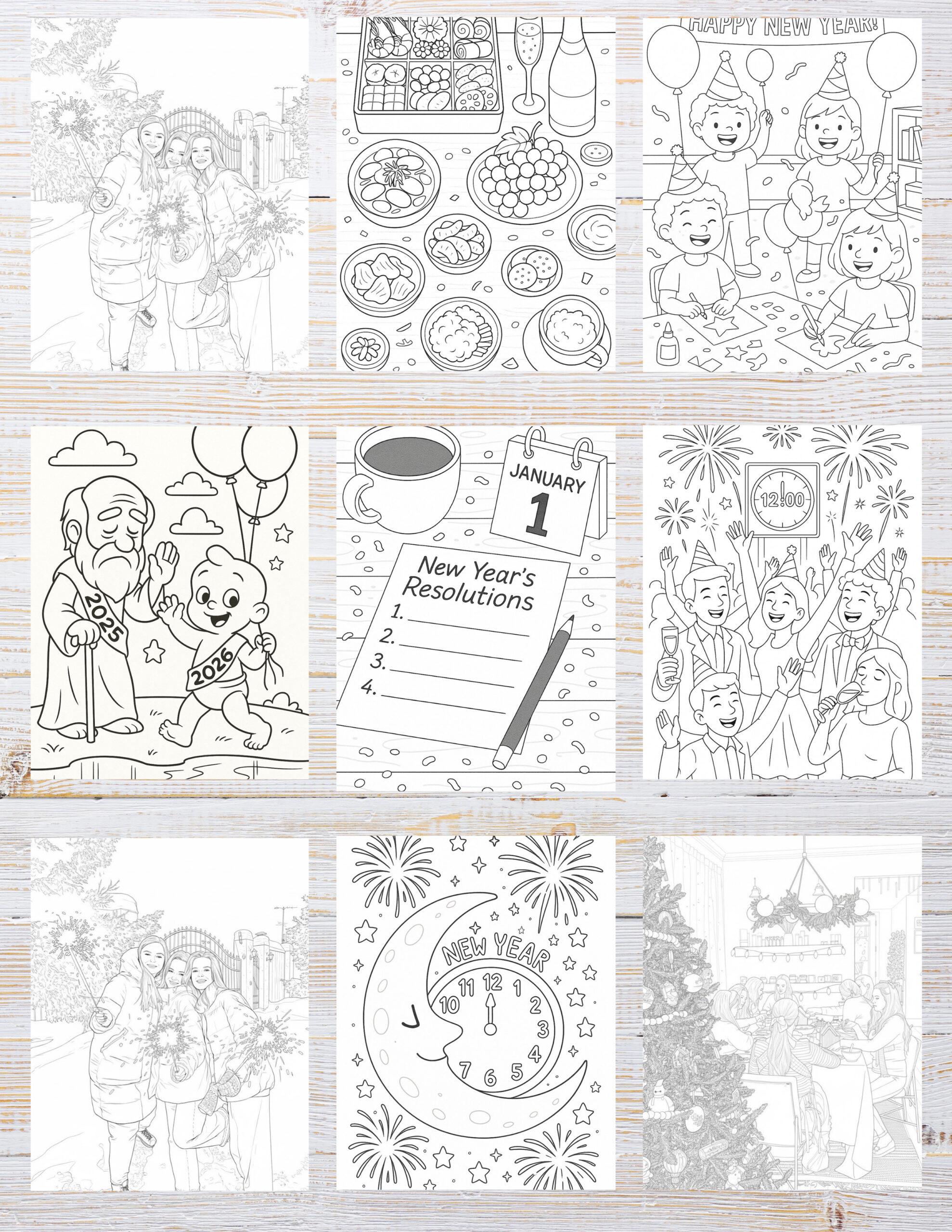 HAPPY NEW YEAR!

2025
2026

JANUARY
1

New Year's Resolutions
1.
2.
3.
4.

12:00

NEW YEAR
12
1
2
3
4
5
6
7
10
11