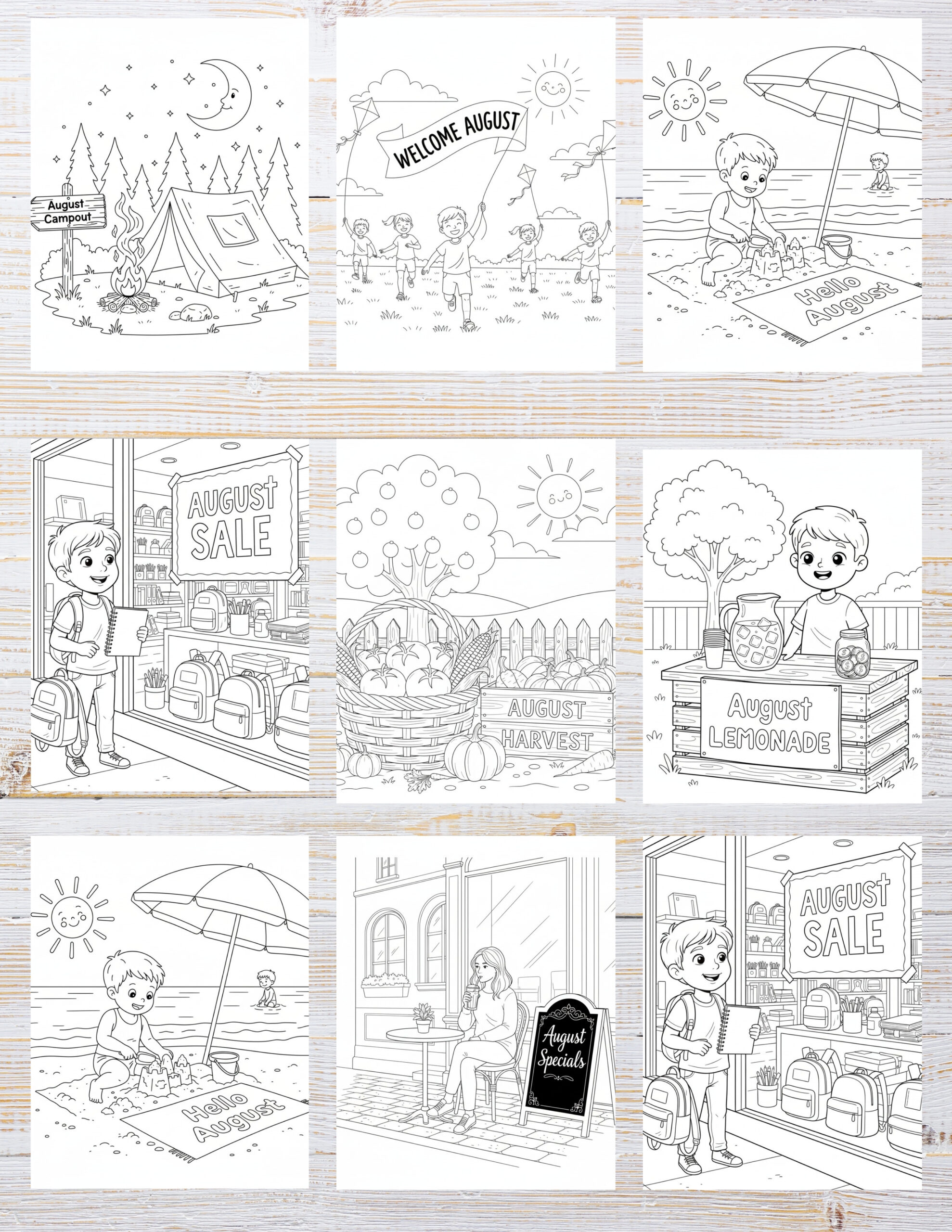 August Campout

WELCOME AUGUST

Hello August

AUGUST SALE

AUGUST HARVEST

August LEMONADE

Hello August

August Specials

AUGUST SALE